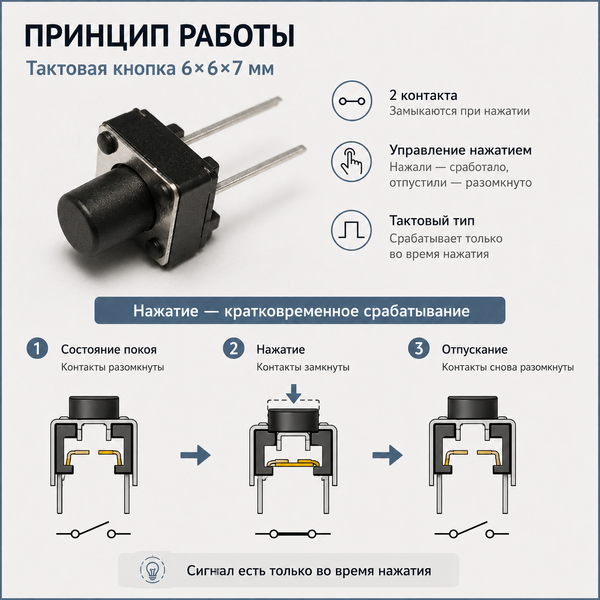 ПРИНЦИП РАБОТЫ

Тактовая кнопка 6×6×7 мм

2 контакта
Замыкаются при нажатии

Управление нажатием
Нажали — сработало, отпустили — разомкнуто

Тактовый тип
Срабатывает только во время нажатия

Нажатие — кратковременное срабатывание

1 Состояние покоя
Контакты разомкнуты

2 Нажатие
Контакты замкнуты

3 Отпускание
Контакты снова разомкнуты

Сигнал есть только во время нажатия