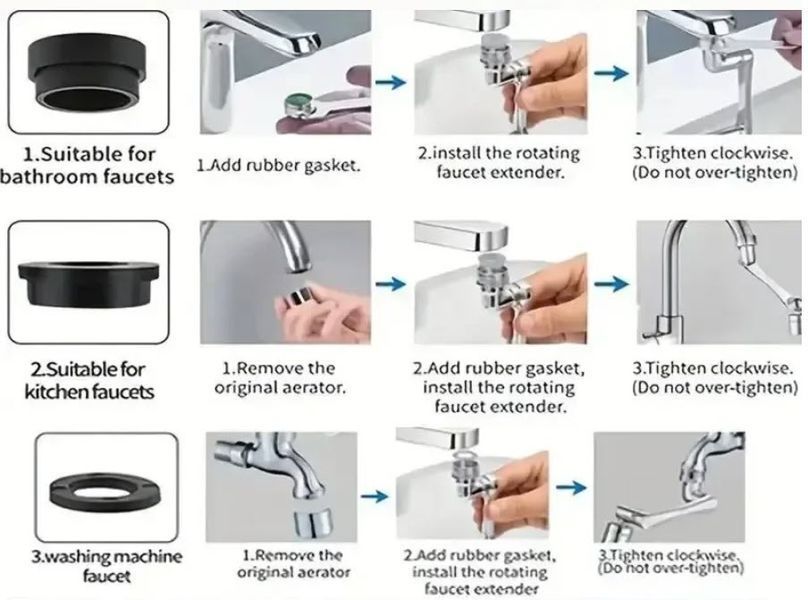 1.Suitable for bathroom faucets

1.Add rubber gasket.

2.install the rotating faucet extender.

3.Tighten clockwise. (Do not over-tighten)

2.Suitable for kitchen faucets

1.Remove the original aerator.

2.Add rubber gasket, install the rotating faucet extender.

3.Tighten clockwise. (Do not over-tighten)

3.washing machine faucet

1.Remove the original aerator

2.Add rubber gasket, install the rotating faucet extender

3.Tighten clockwise. (Do not over-tighten)