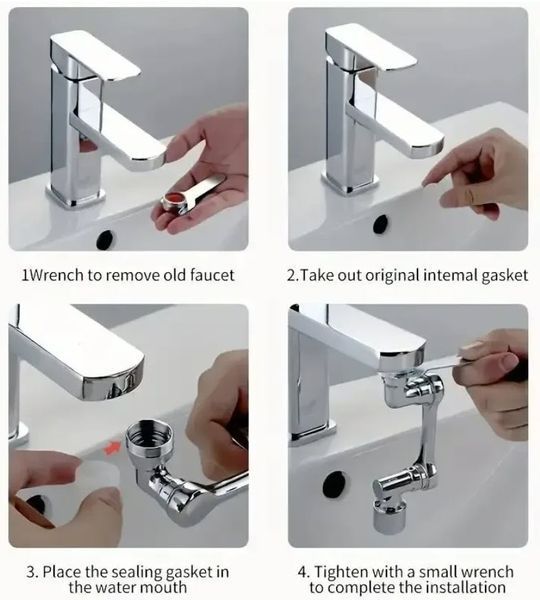 1Wrench to remove old faucet

2.Take out original intemal gasket

3. Place the sealing gasket in the water mouth

4. Tighten with a small wrench to complete the installation