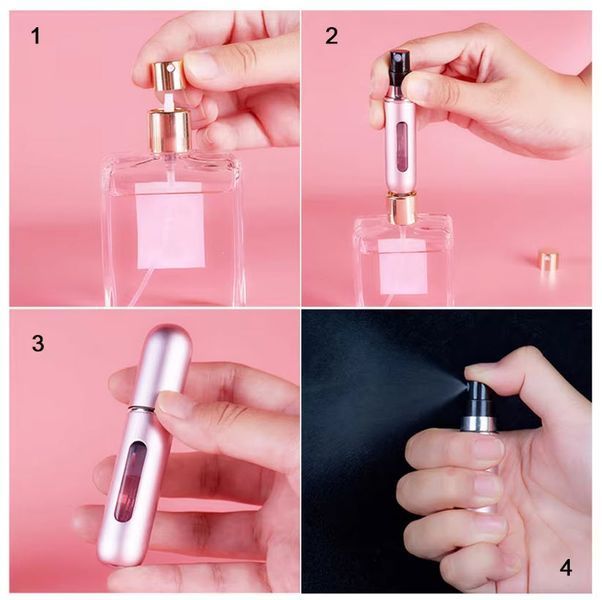 1
2
3
4