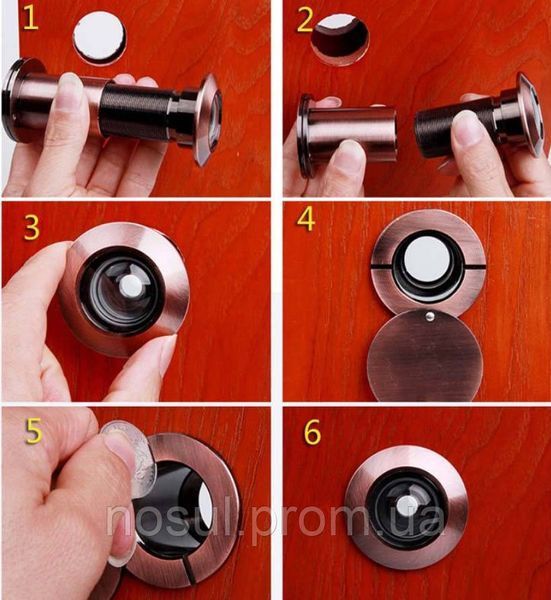 1
2
3
4
5
6
nosul.prom.ua