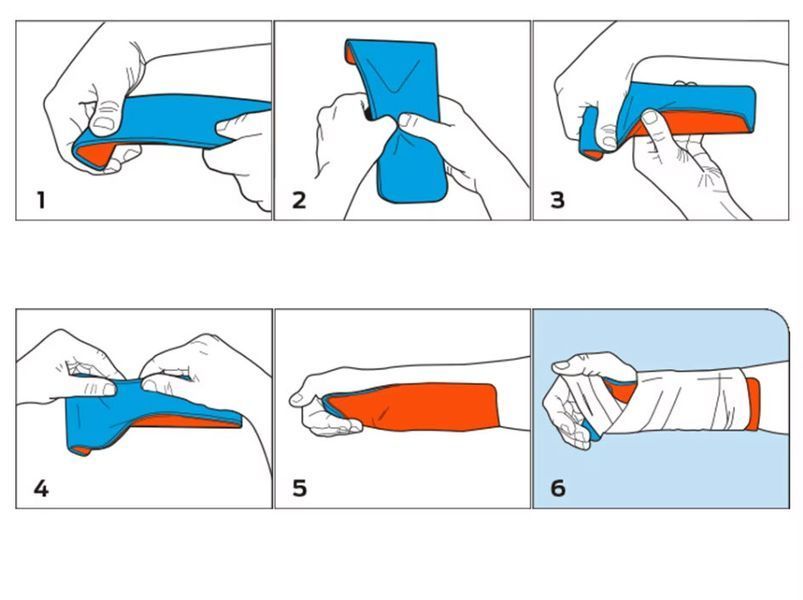 1

2

3

4

5

6