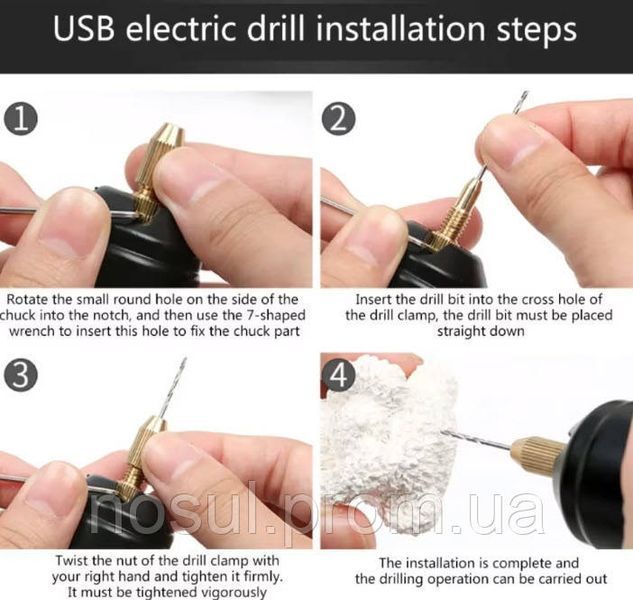 USB electric drill installation steps

1

Rotate the small round hole on the side of the chuck into the notch, and then use the 7-shaped wrench to insert this hole to fix the chuck part

2

Insert the drill bit into the cross hole of the drill clamp, the drill bit must be placed straight down

3

Twist the nut of the drill clamp with your right hand and tighten it firmly. It must be tightened vigorously

4

The installation is complete and the drilling operation can be carried out

nosul.prom.ua